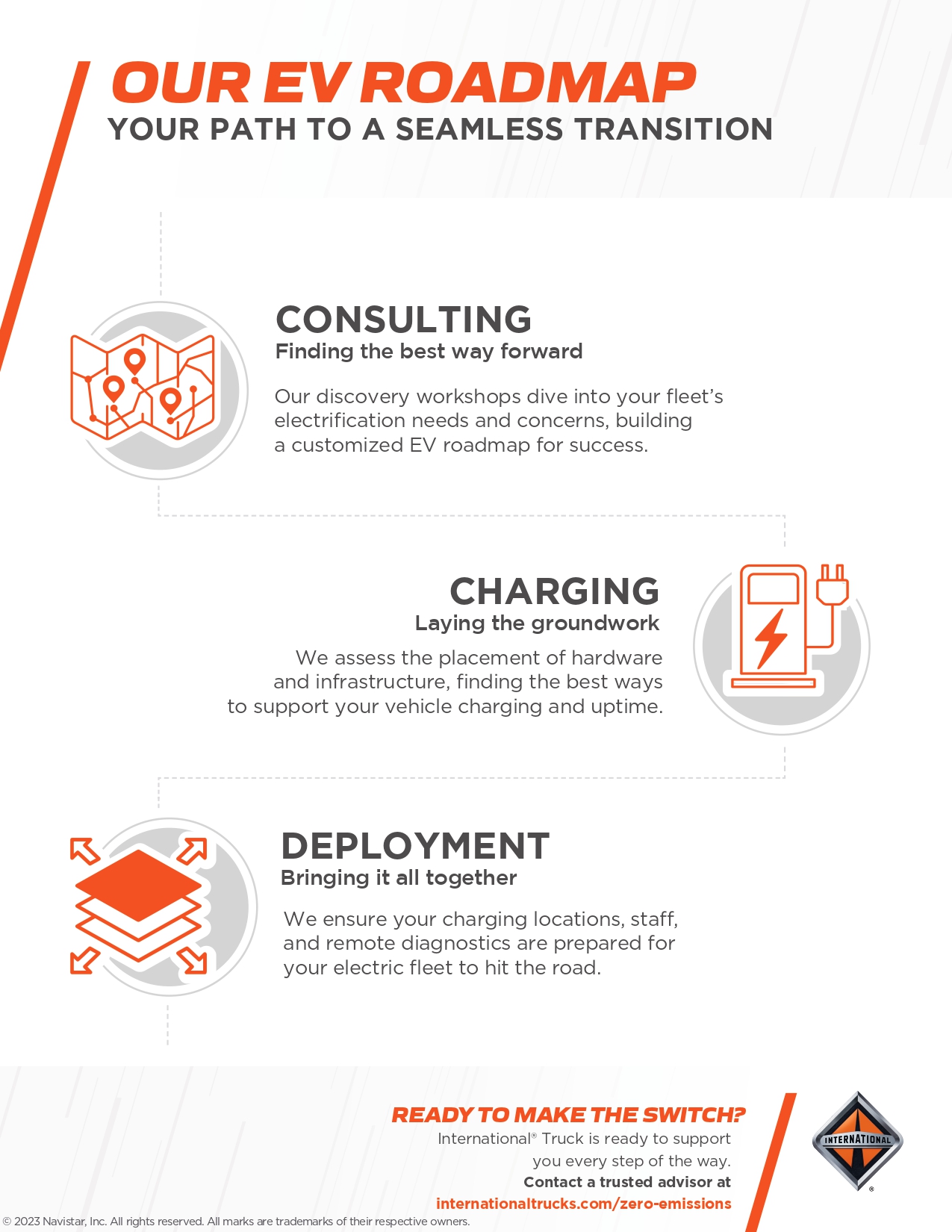 OUR EV ROADMAP
YOUR PATH TO A SEAMLESS TRANSITION

CONSULTING
Finding the best way forward

Our discovery workshops dive into your fleet's electrification needs and concerns, building a customized EV roadmap for success.

CHARGING
Laying the groundwork

We assess the placement of hardware and infrastructure, finding the best ways to support your vehicle charging and uptime.

DEPLOYMENT
Bringing it all together

We ensure your charging locations, staff, and remote diagnostics are prepared for your electric fleet to hit the road.

READY TO MAKE THE SWITCH?
International® Truck is ready to support you every step of the way.
Contact a trusted advisor at
internationaltrucks.com/zero-emissions

INTERNATIONAL ®

© 2023 Navistar, Inc. All rights reserved. All marks are trademarks of their respective owners.